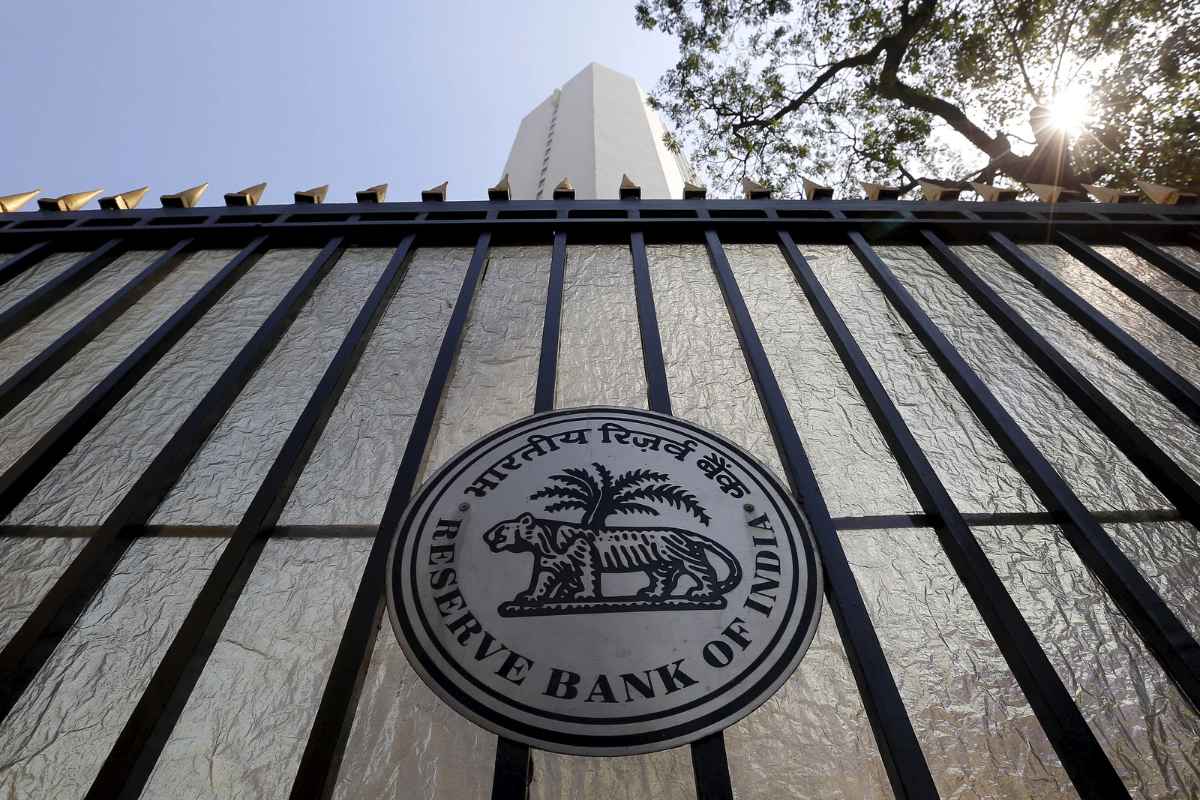 भारतीय रिज़र्व बैंक
RESERVE BANK OF INDIA