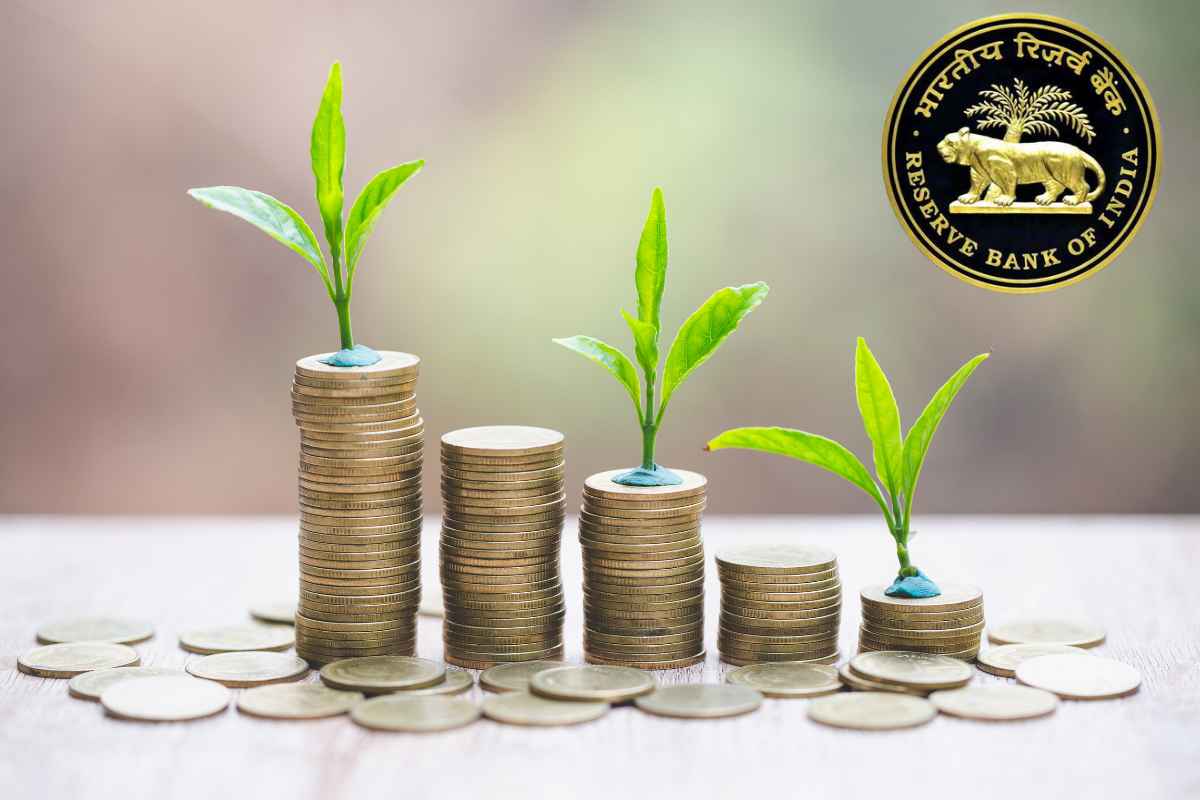 भारतीय रिज़र्व बैंक
RESERVE BANK OF INDIA