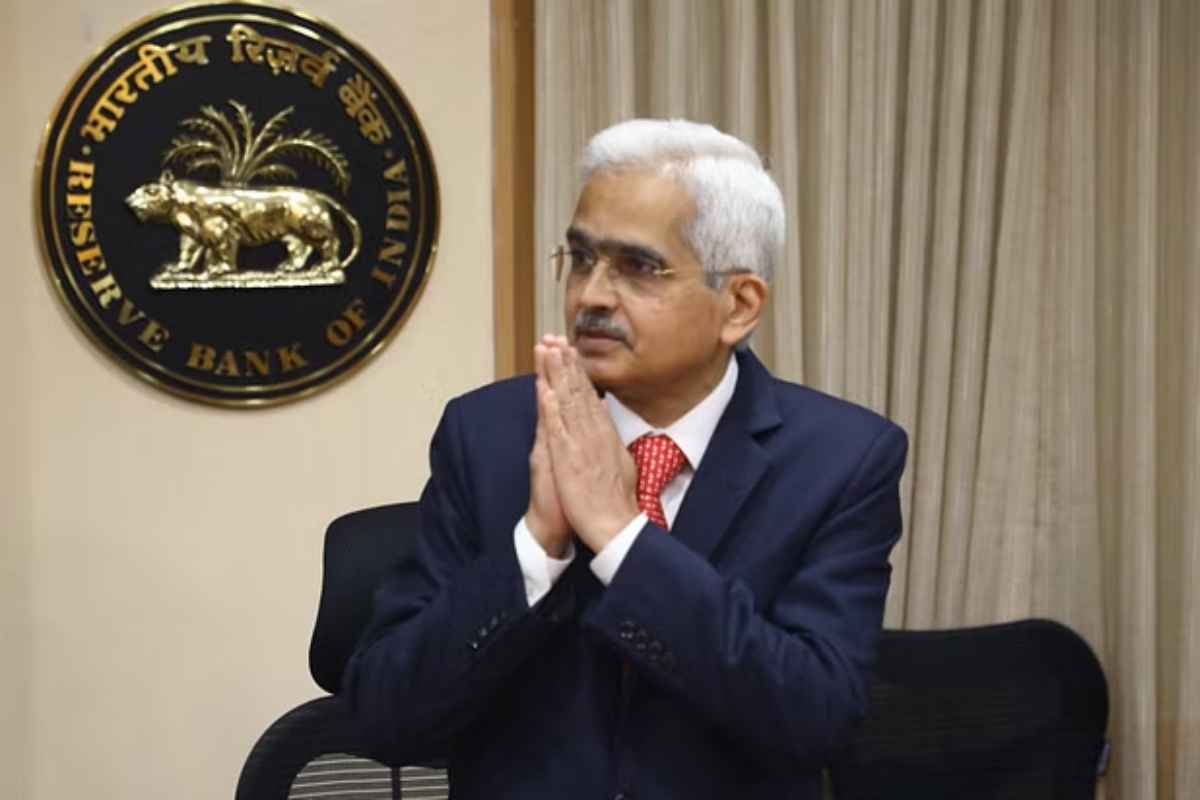 भारतीय रिज़र्व बैंक
RESERVE BANK OF INDIA