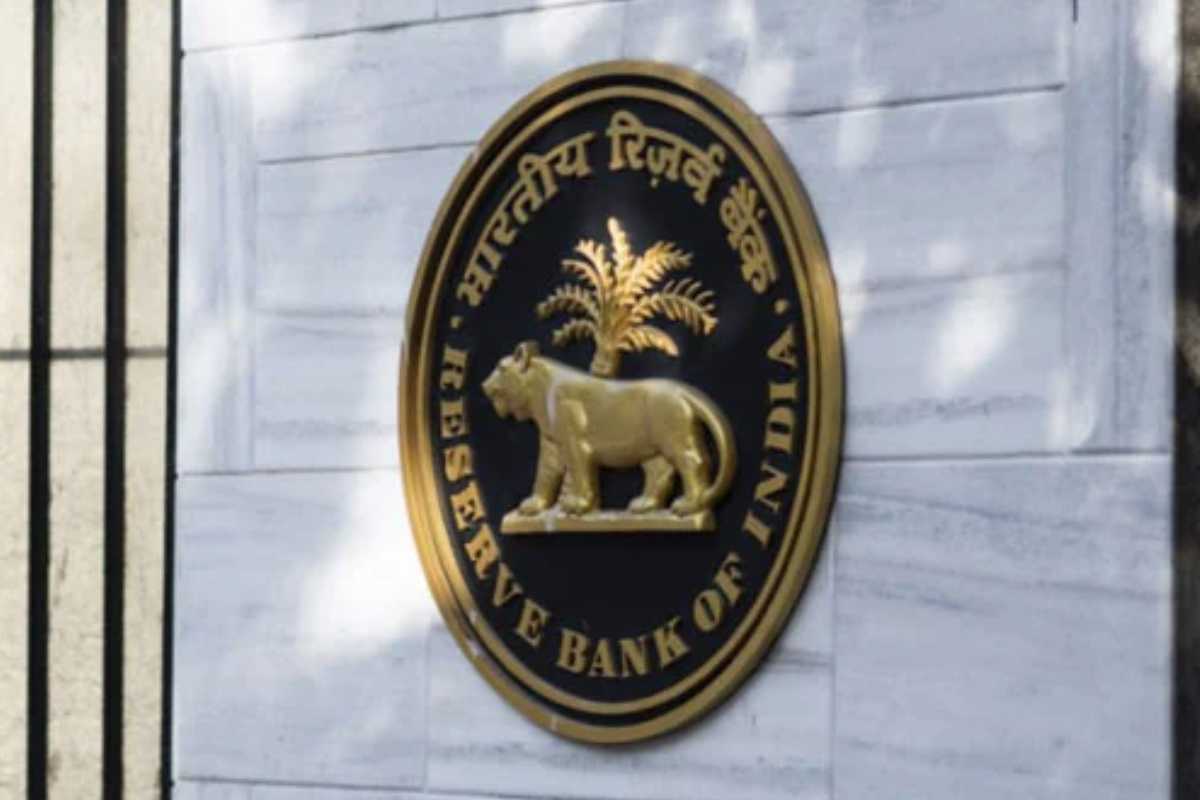 भारतीय रिज़र्व बैंक
RESERVE BANK OF INDIA