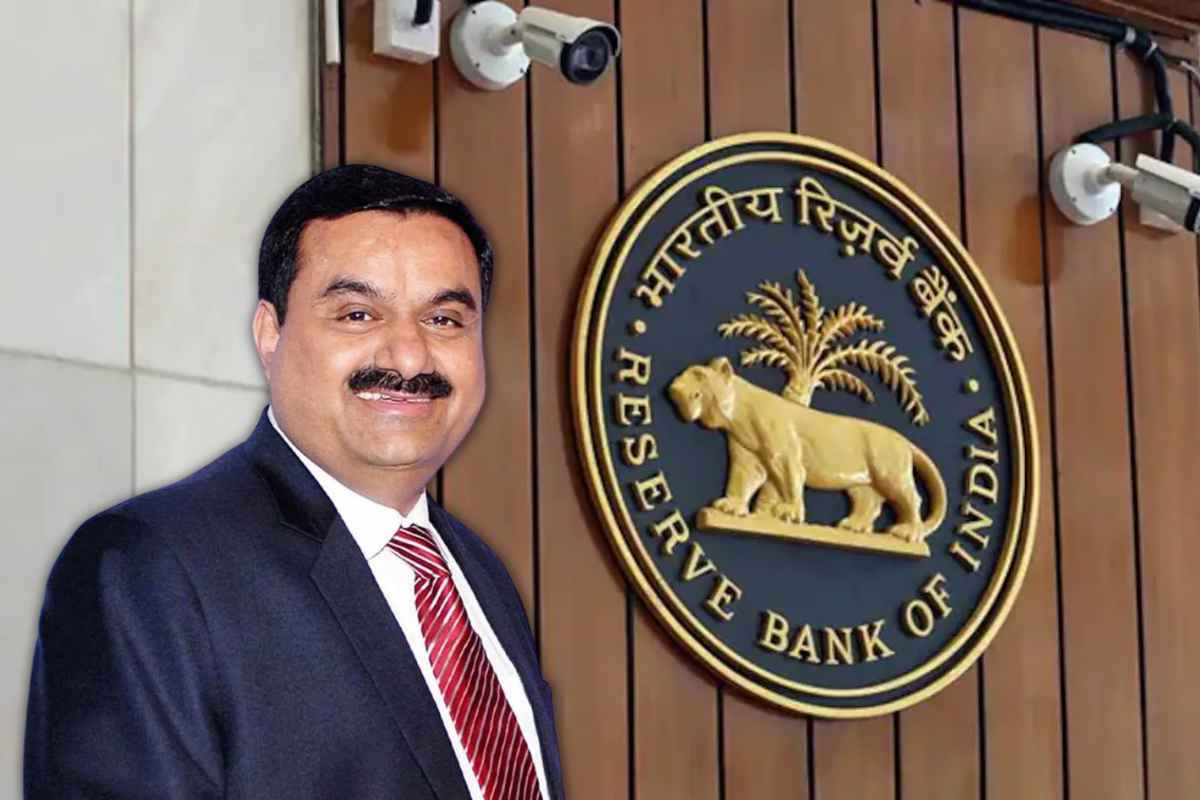 भारतीय रिज़र्व बैंक
RESERVE BANK OF INDIA