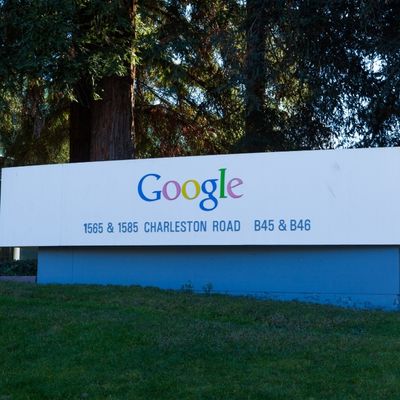 Google

1565 & 1585 CHARLESTON ROAD B45 & B46