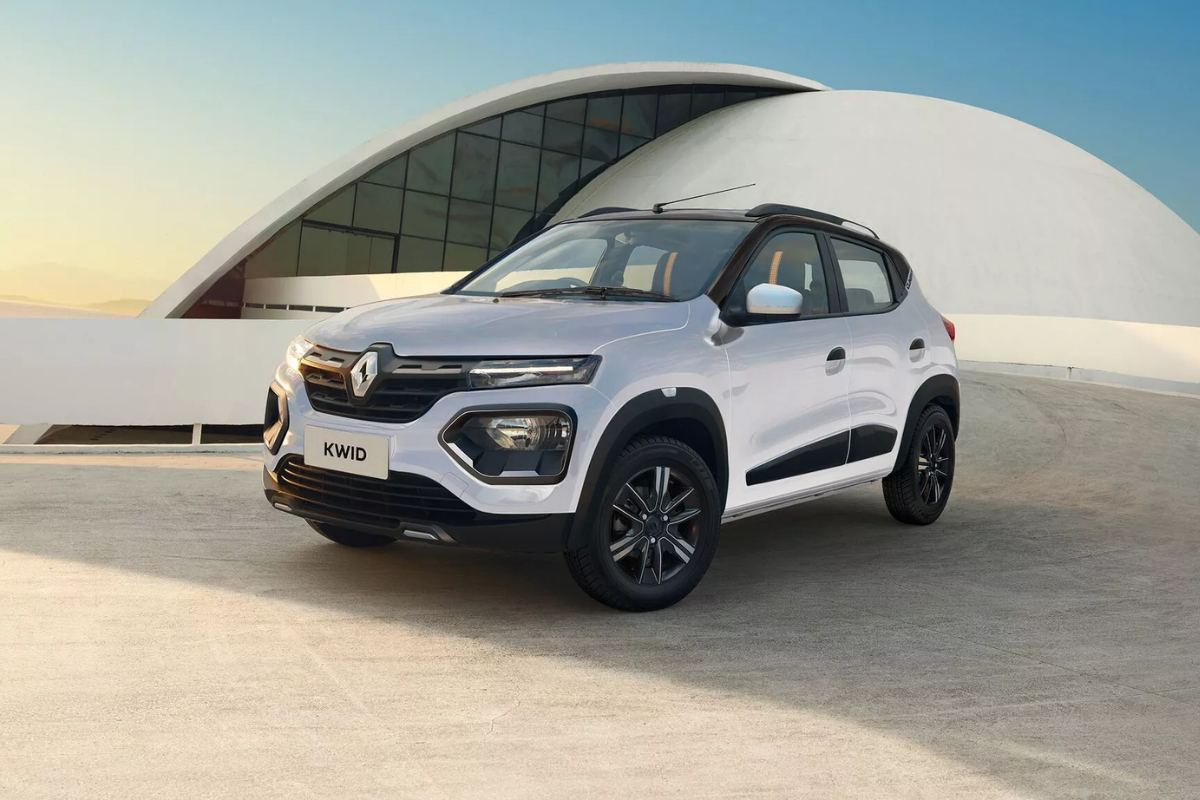 KWID