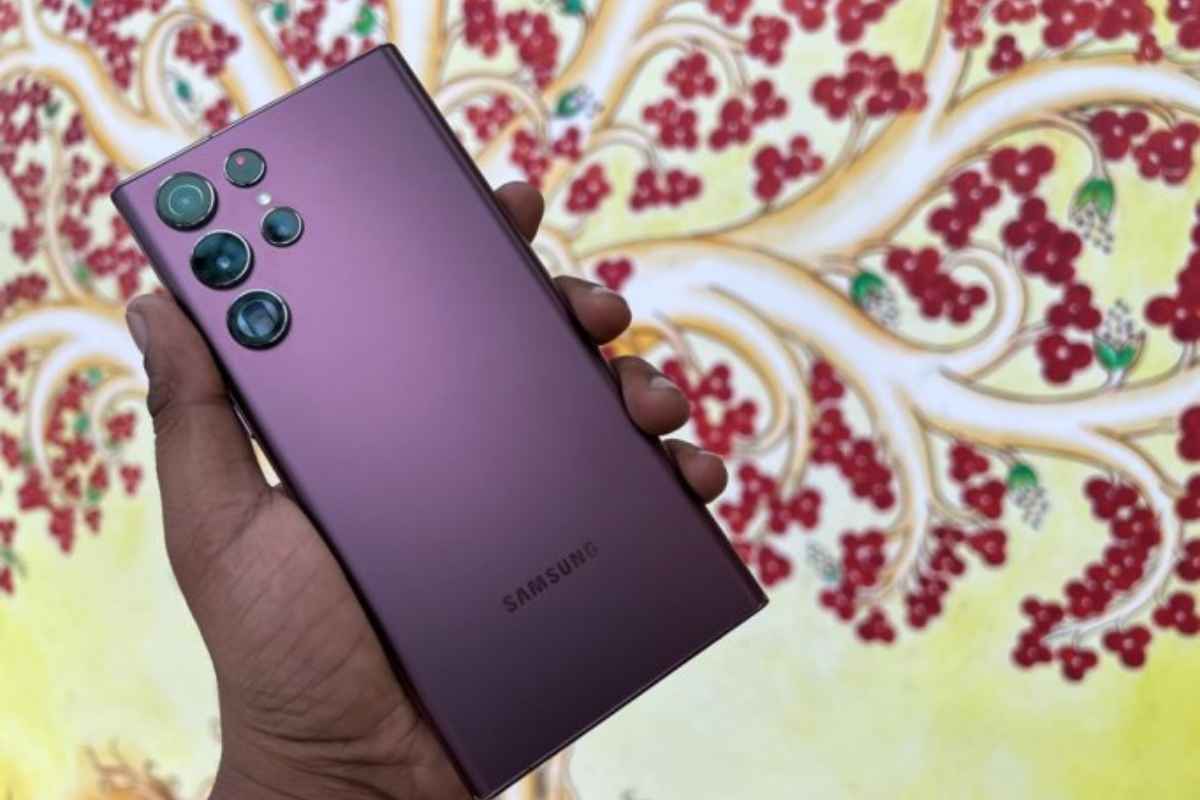 SAMSUNG