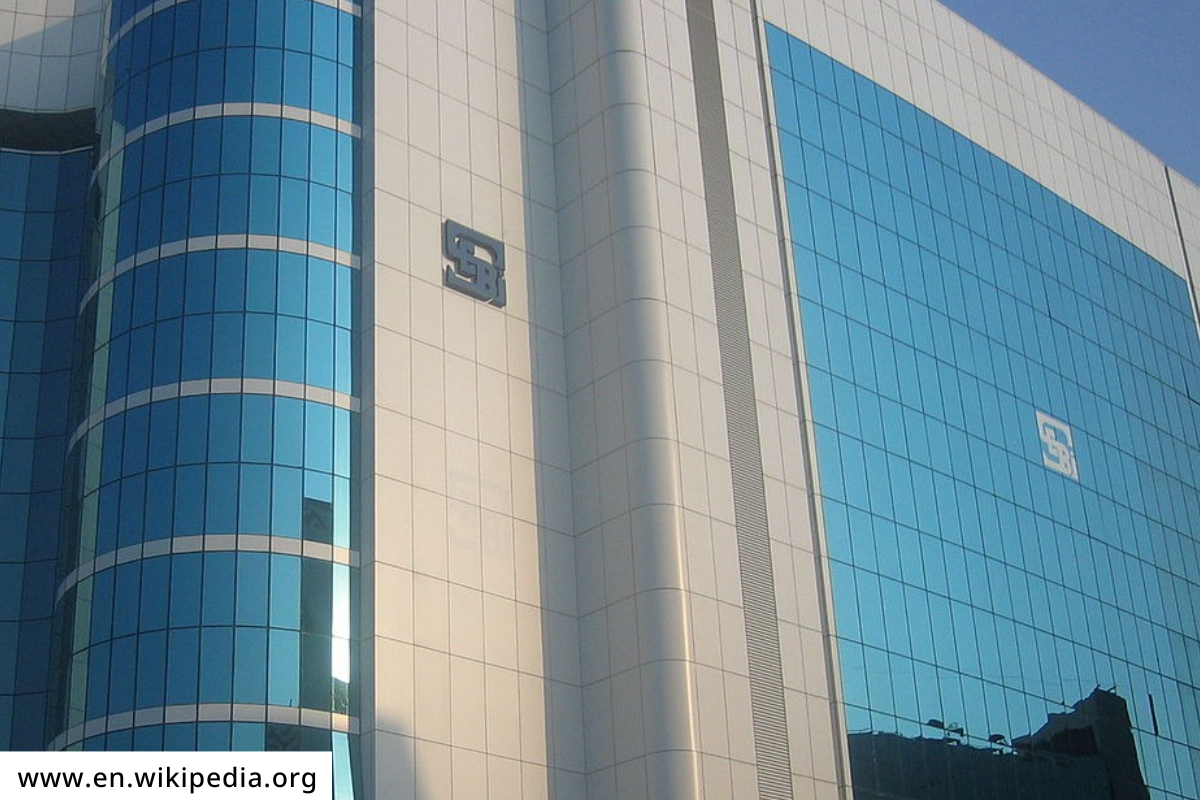 SEBI

SEBI

www.en.wikipedia.org