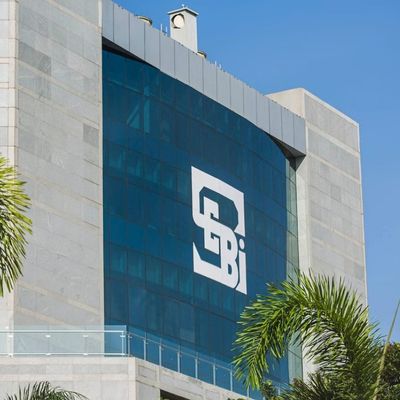 SEBI