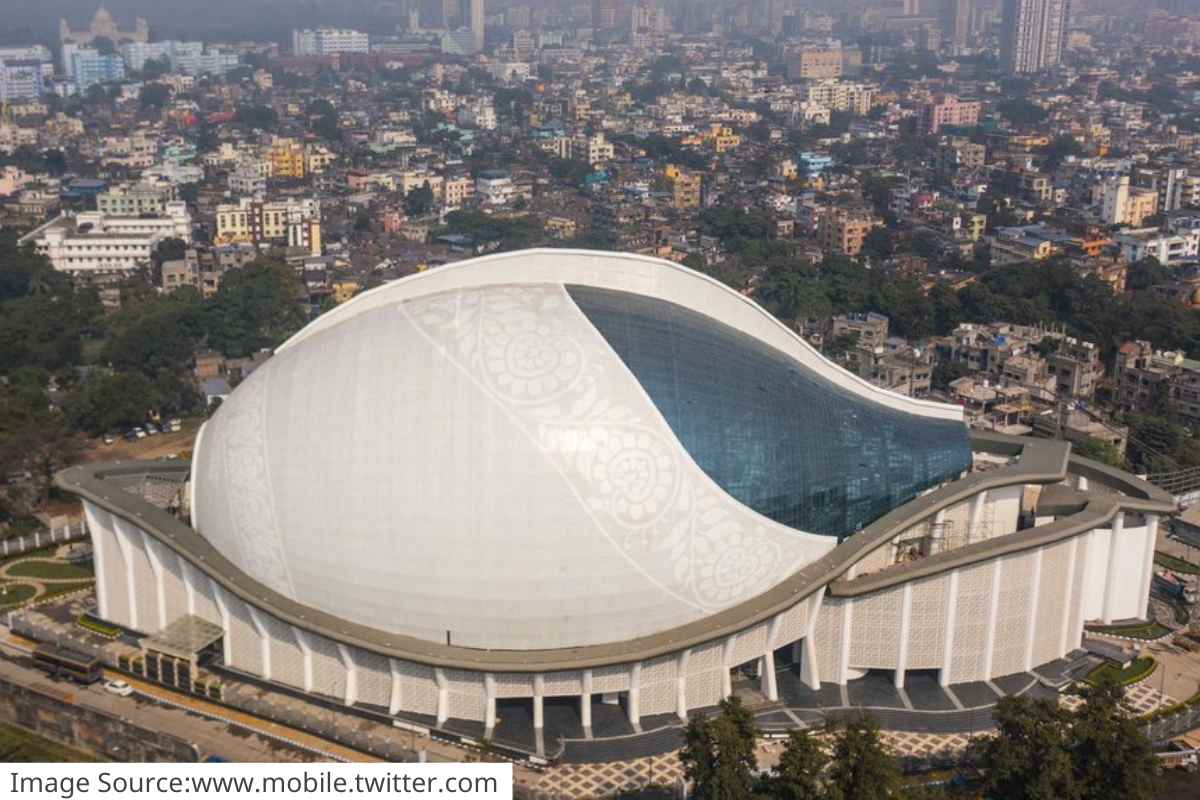 Image Source:www.mobile.twitter.com