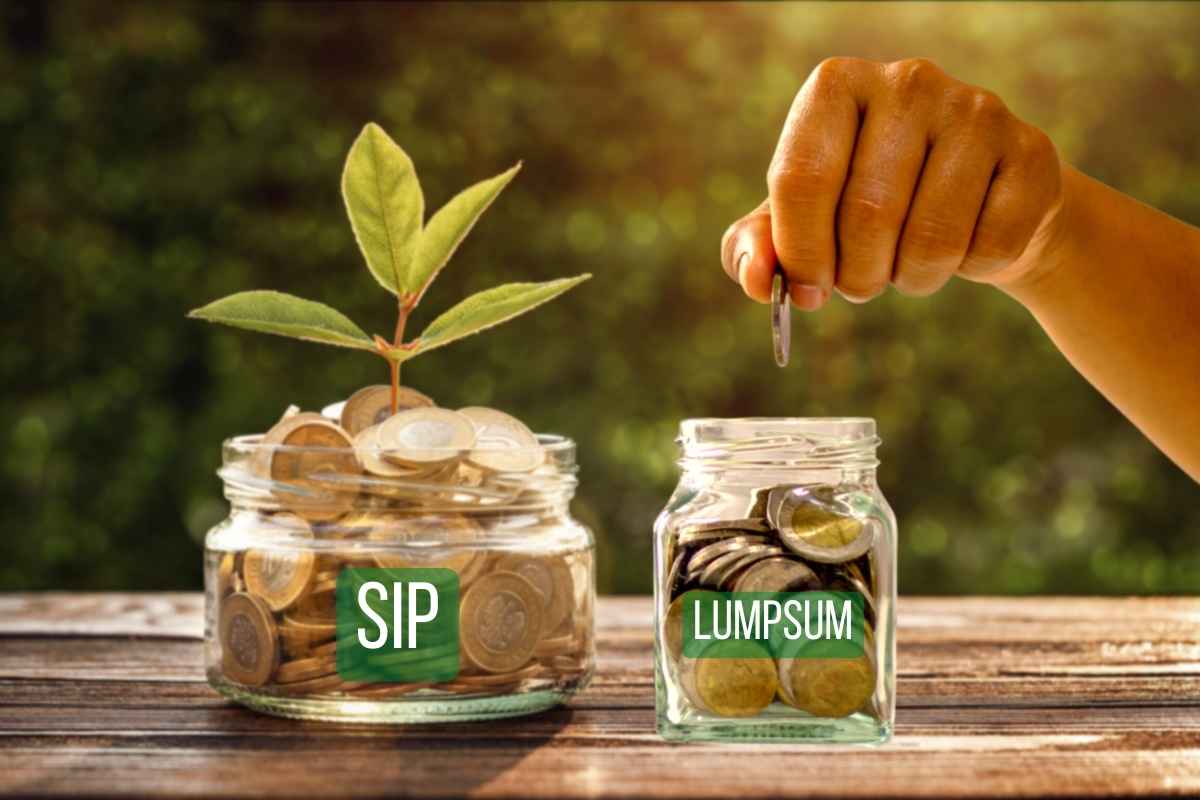 SIP

LUMPSUM