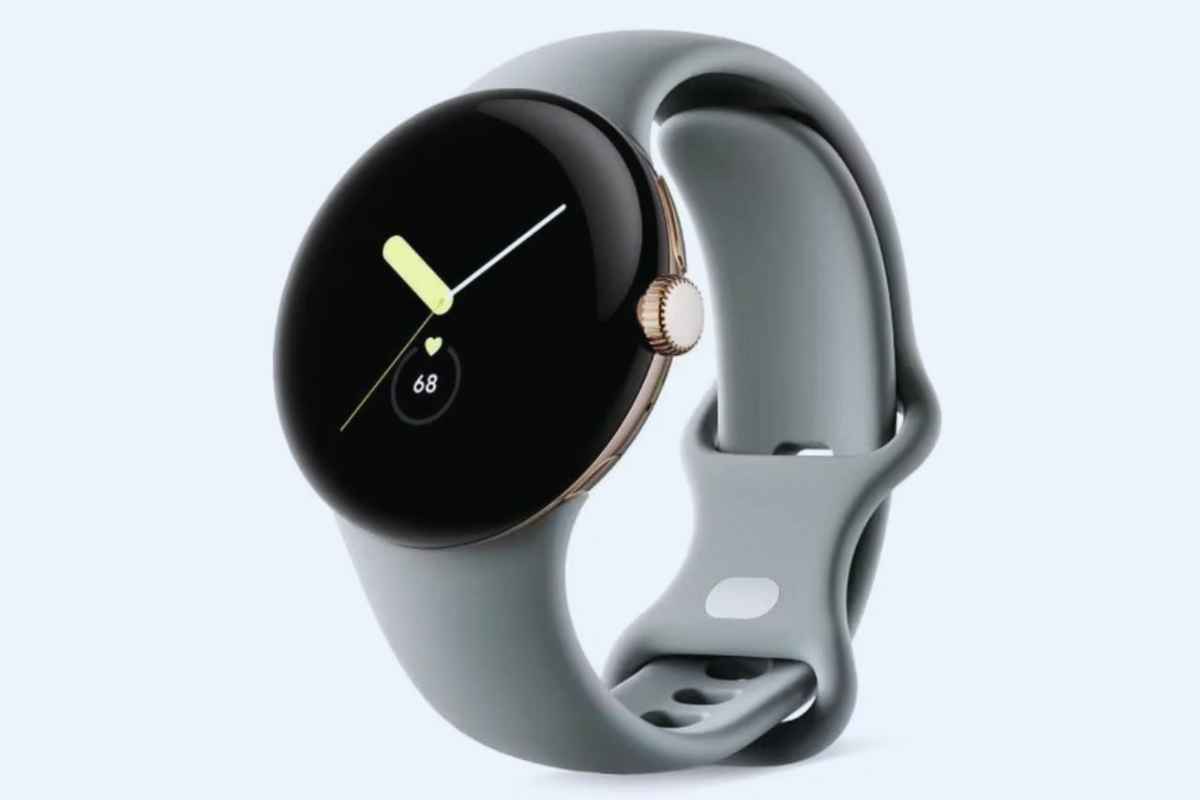 68