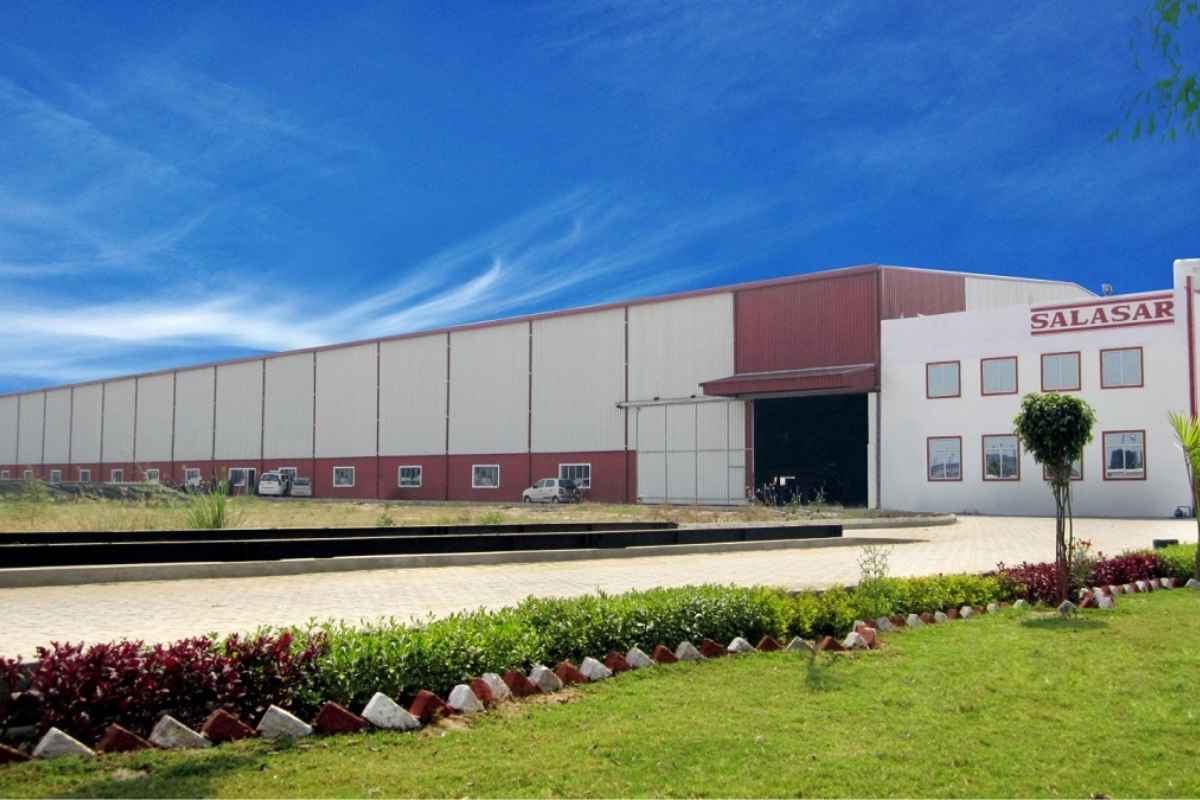 SALASAR