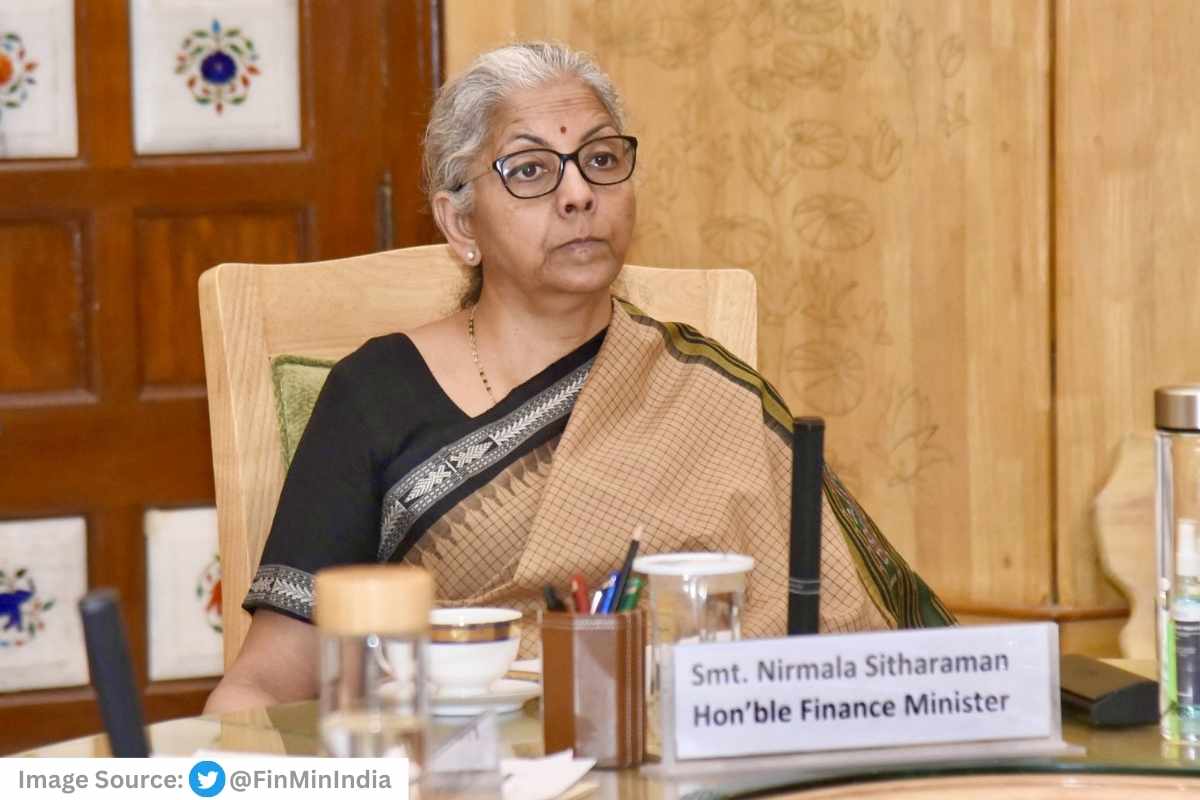 Smt. Nirmala Sitharaman
Hon'ble Finance Minister

Image Source: @FinMinIndia