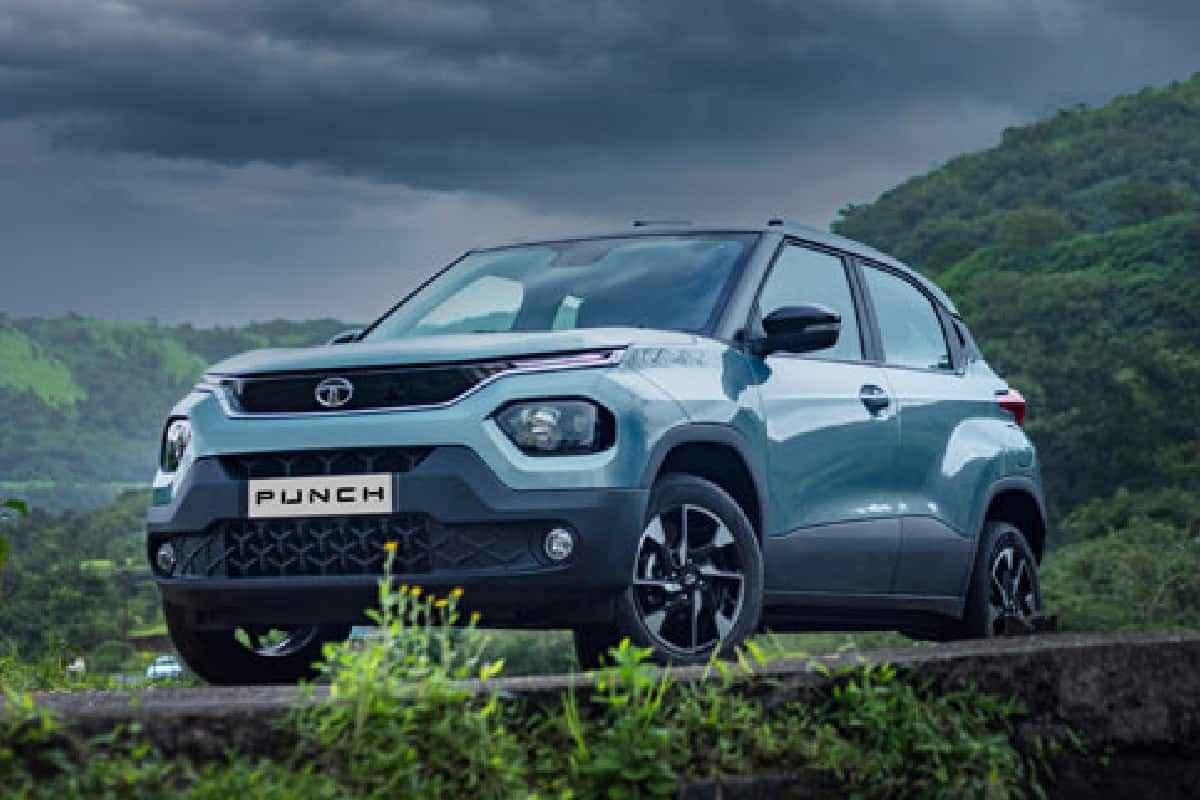 PUNCH