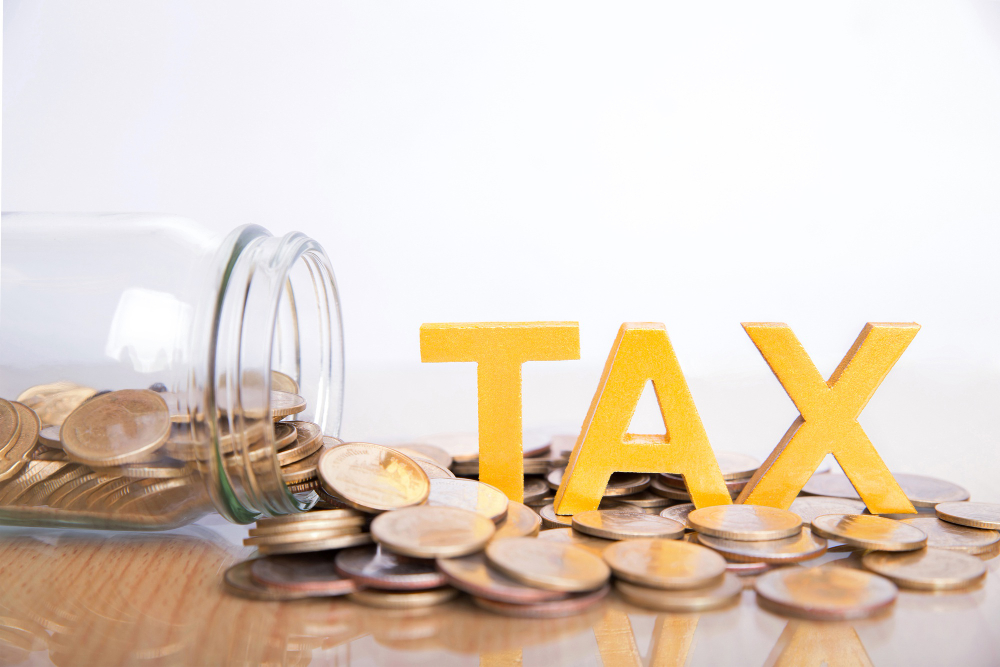 TAX