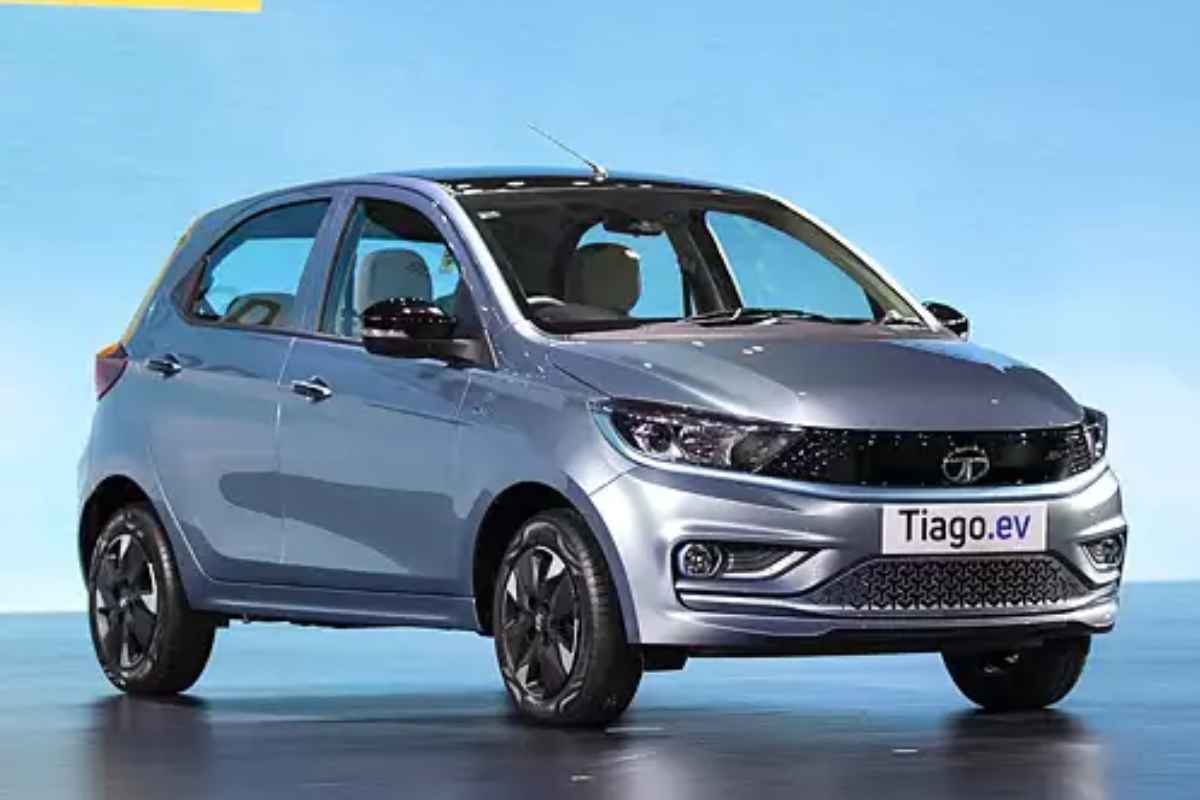 Tiago.ev