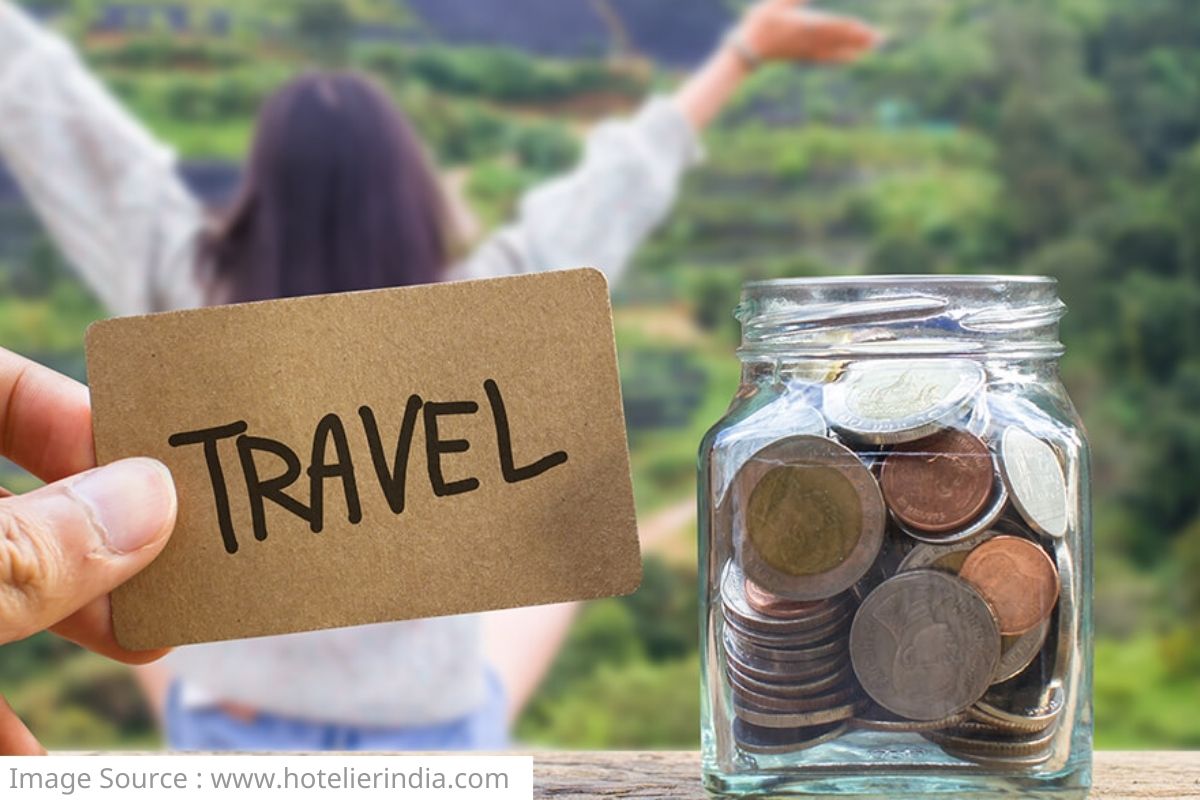 TRAVEL

Image Source : www.hotelierindia.com