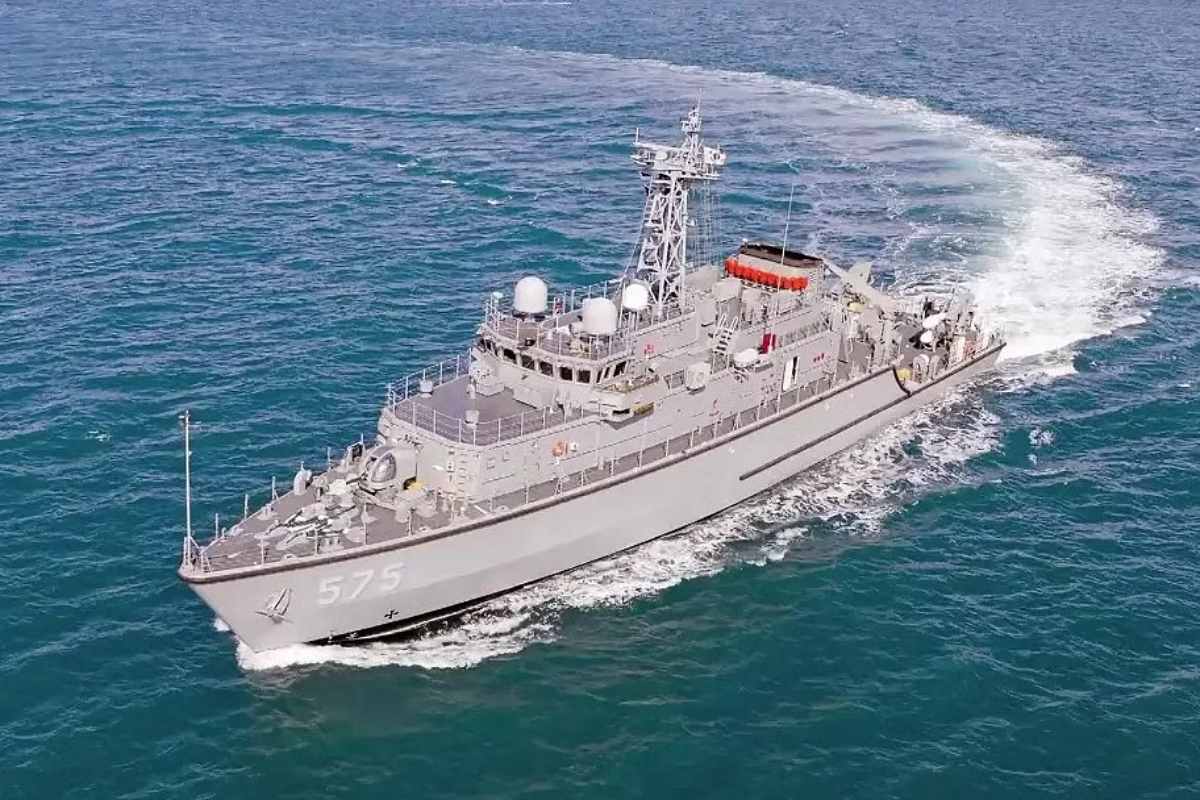 575