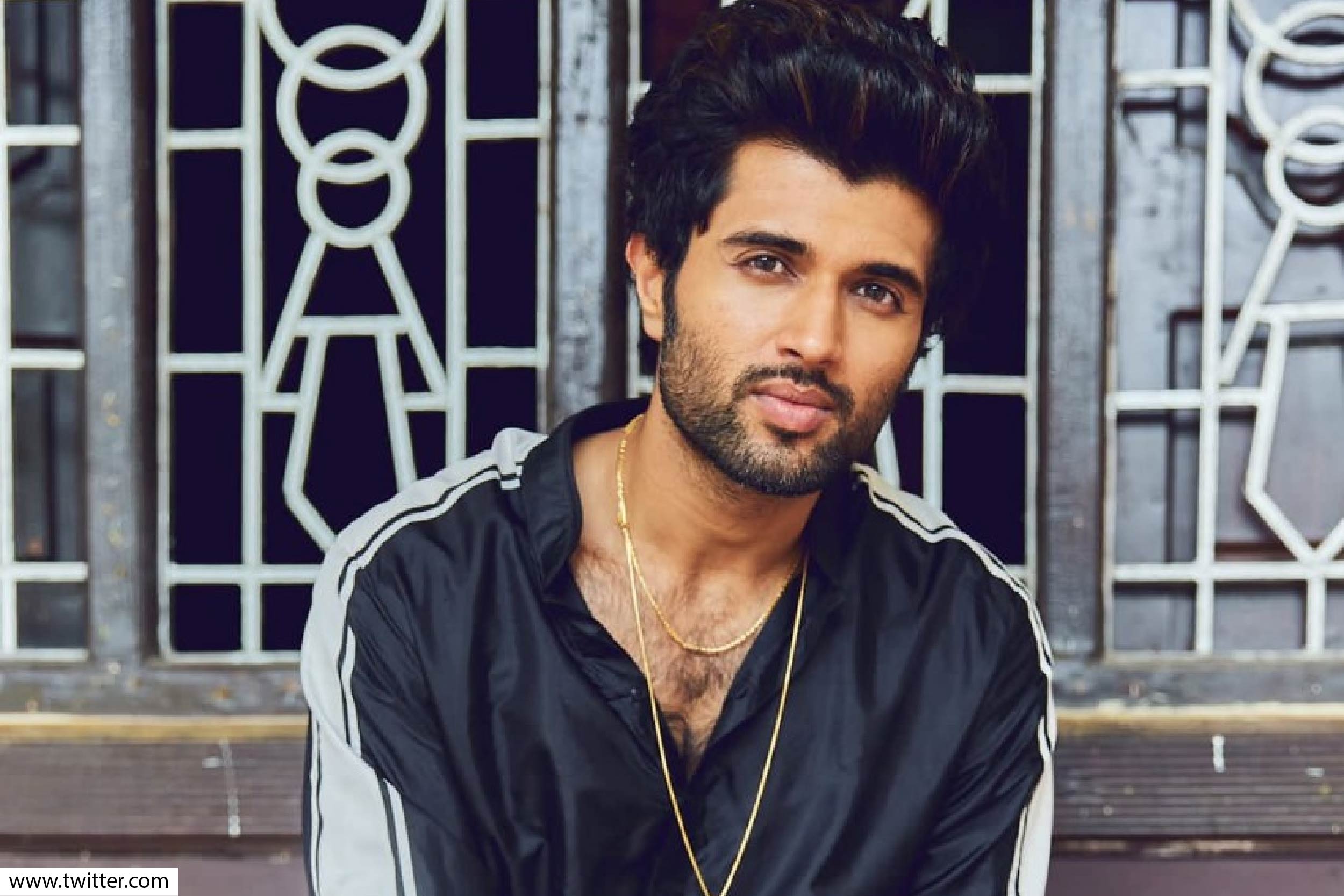 www.twitter.com