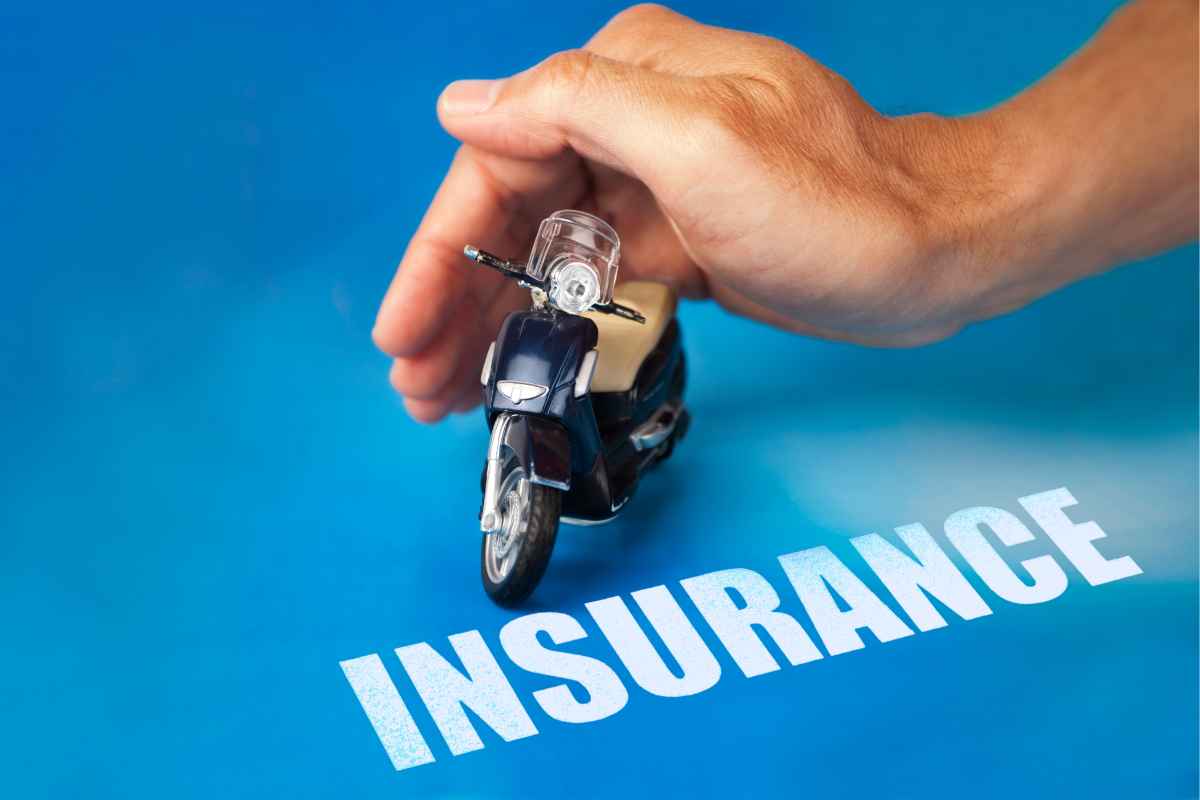 INSURANCE