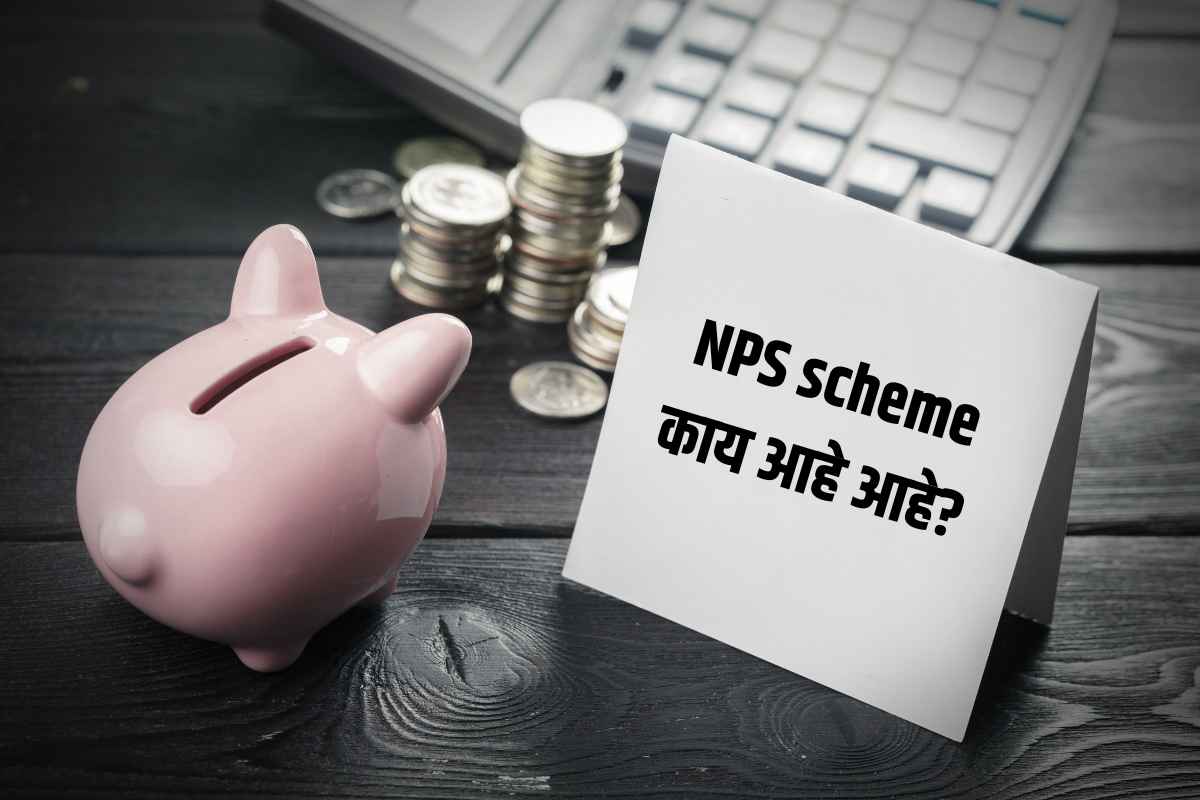 NPS scheme
काय आहे आहे?