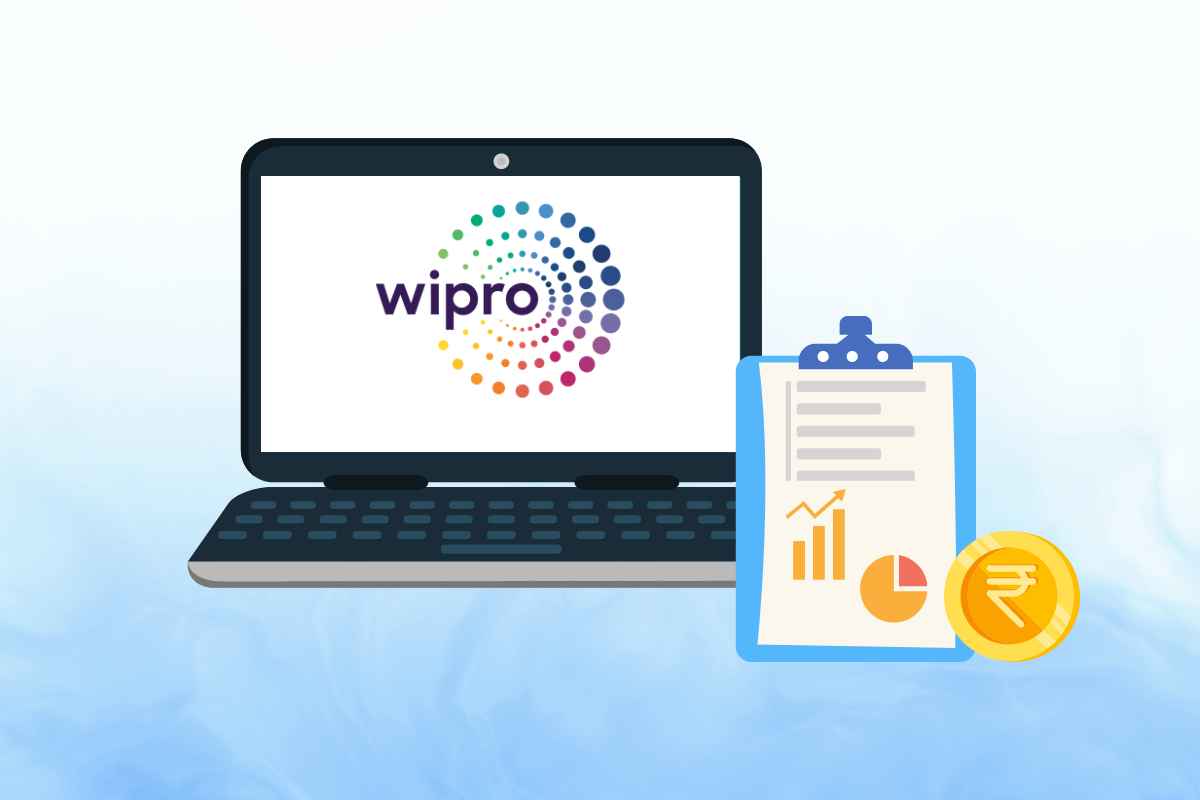 wipro

₹